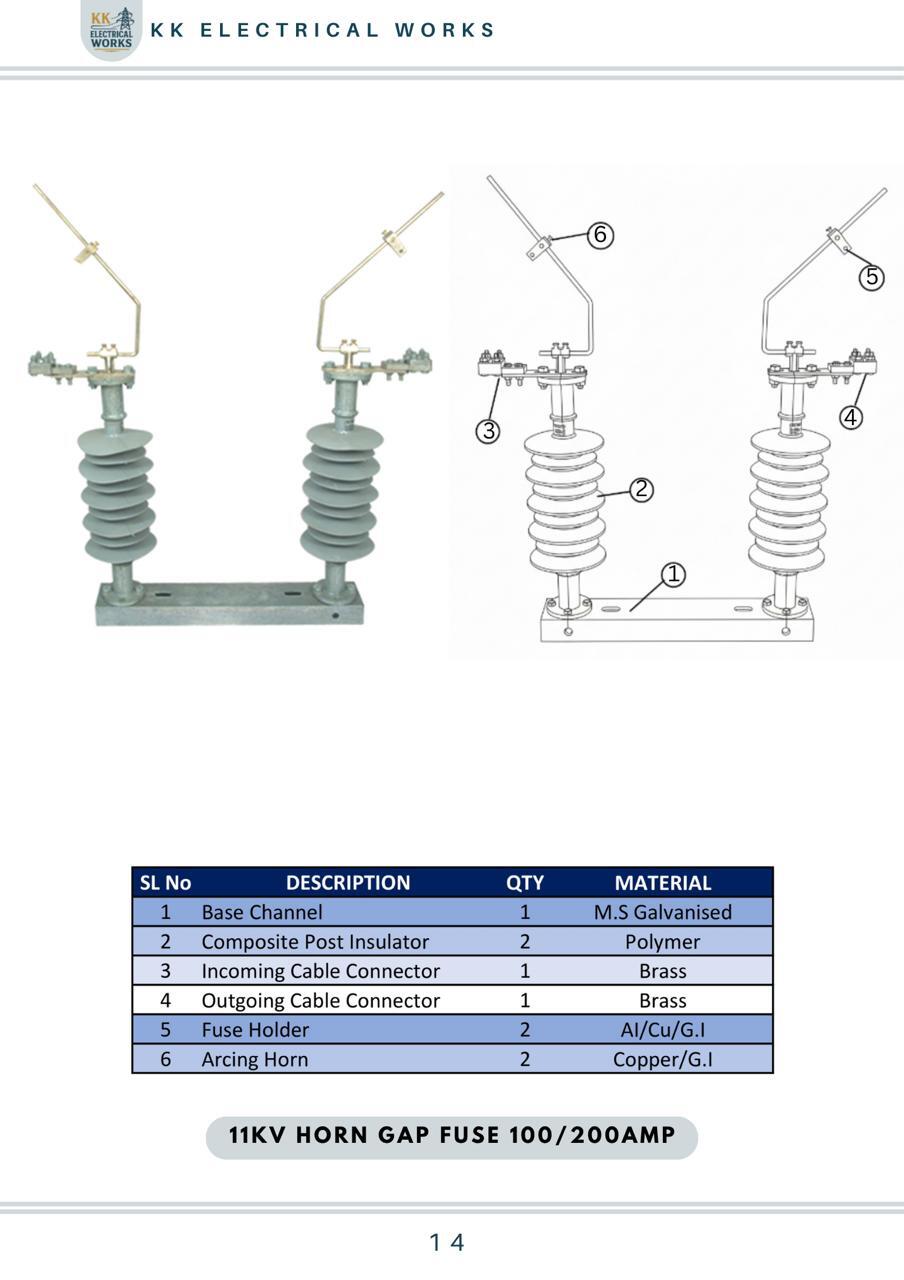 KK ELECTRICAL WORKS

KK ELECTRICAL WORKS

6
5
3
4
2
1

| SL No | DESCRIPTION | QTY | MATERIAL |
|---|---|---|---|
| 1 | Base Channel | 1 | M.S Galvanised |
| 2 | Composite Post Insulator | 2 | Polymer |
| 3 | Incoming Cable Connector | 1 | Brass |
| 4 | Outgoing Cable Connector | 1 | Brass |
| 5 | Fuse Holder | 2 | Al/Cu/G.I |
| 6 | Arcing Horn | 2 | Copper/G.I |

11KV HORN GAP FUSE 100/200AMP

14