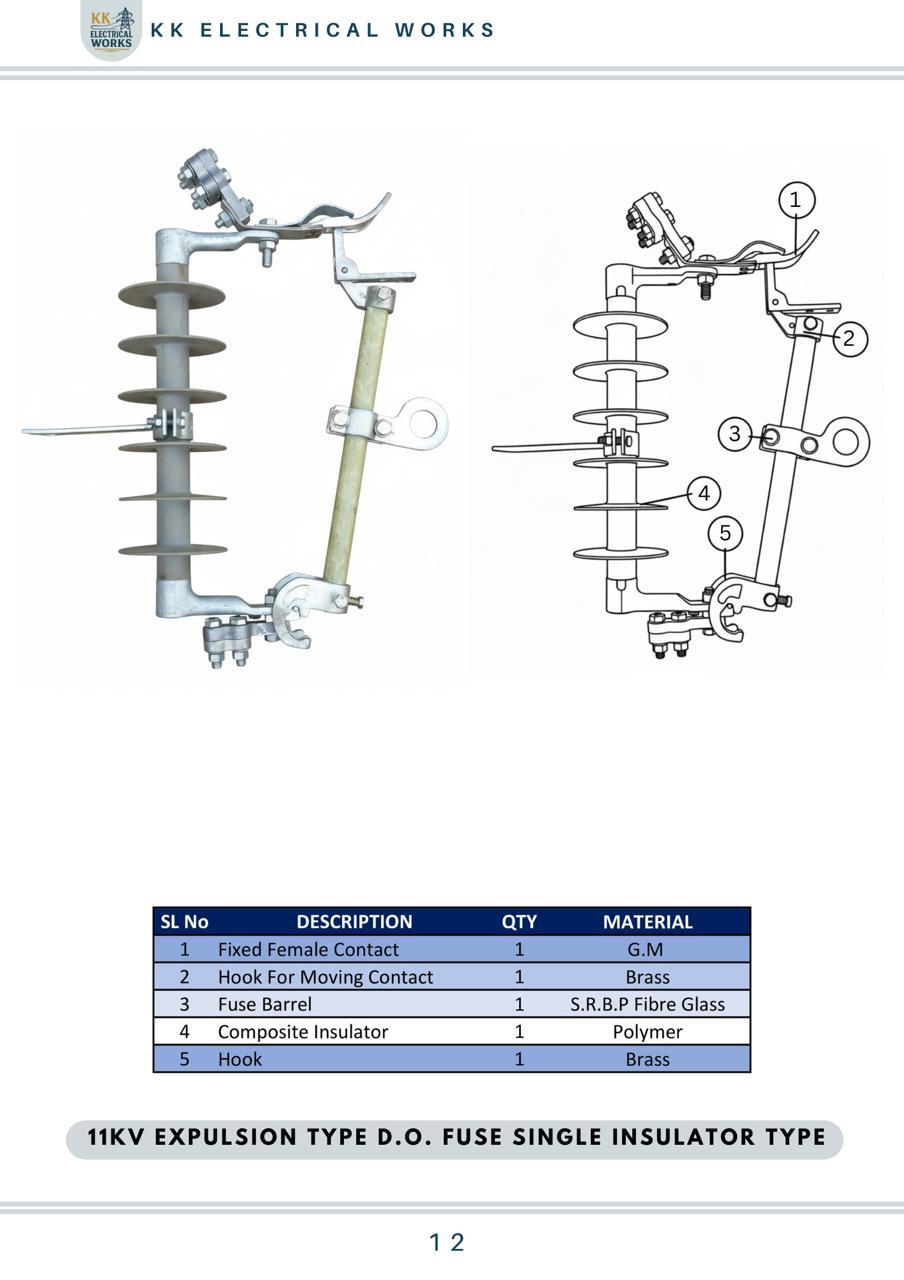 KK ELECTRICAL WORKS

KK ELECTRICAL WORKS

1
2
3
4
5

| SL No | DESCRIPTION | QTY | MATERIAL |
|---|---|---|---|
| 1 | Fixed Female Contact | 1 | G.M |
| 2 | Hook For Moving Contact | 1 | Brass |
| 3 | Fuse Barrel | 1 | S.R.B.P Fibre Glass |
| 4 | Composite Insulator | 1 | Polymer |
| 5 | Hook | 1 | Brass |

11KV EXPULSION TYPE D.O. FUSE SINGLE INSULATOR TYPE

12