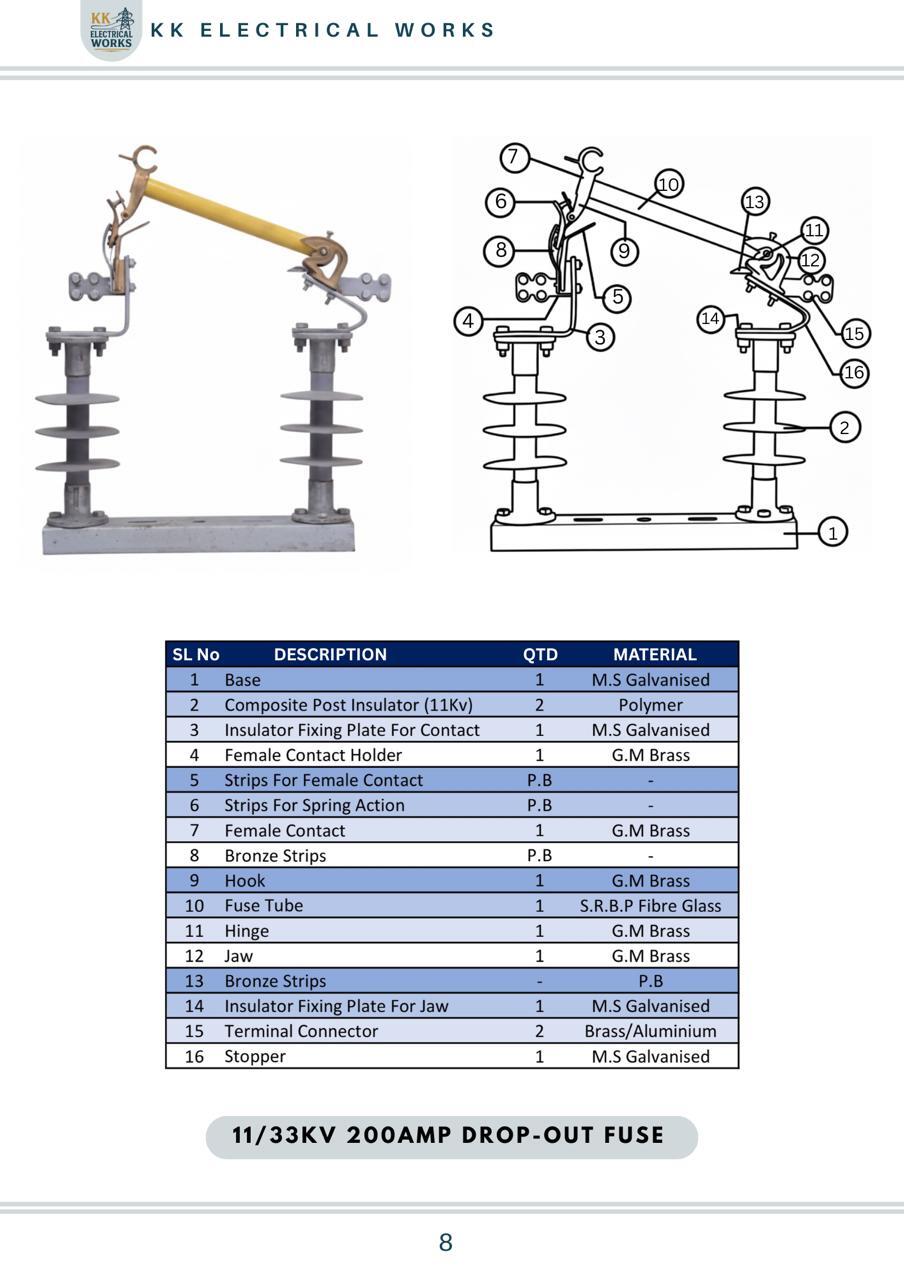 KK ELECTRICAL WORKS

KK ELECTRICAL WORKS

7 10 6 13 11 8 9 12 5 4 3 14 15 16 2 1

| SL No | DESCRIPTION | QTD | MATERIAL |
|---|---|---|---|
| 1 | Base | 1 | M.S Galvanised |
| 2 | Composite Post Insulator (11Kv) | 2 | Polymer |
| 3 | Insulator Fixing Plate For Contact | 1 | M.S Galvanised |
| 4 | Female Contact Holder | 1 | G.M Brass |
| 5 | Strips For Female Contact | P.B | - |
| 6 | Strips For Spring Action | P.B | - |
| 7 | Female Contact | 1 | G.M Brass |
| 8 | Bronze Strips | P.B | - |
| 9 | Hook | 1 | G.M Brass |
| 10 | Fuse Tube | 1 | S.R.B.P Fibre Glass |
| 11 | Hinge | 1 | G.M Brass |
| 12 | Jaw | 1 | G.M Brass |
| 13 | Bronze Strips | - | P.B |
| 14 | Insulator Fixing Plate For Jaw | 1 | M.S Galvanised |
| 15 | Terminal Connector | 2 | Brass/Aluminium |
| 16 | Stopper | 1 | M.S Galvanised |

11/33KV 200AMP DROP-OUT FUSE

8