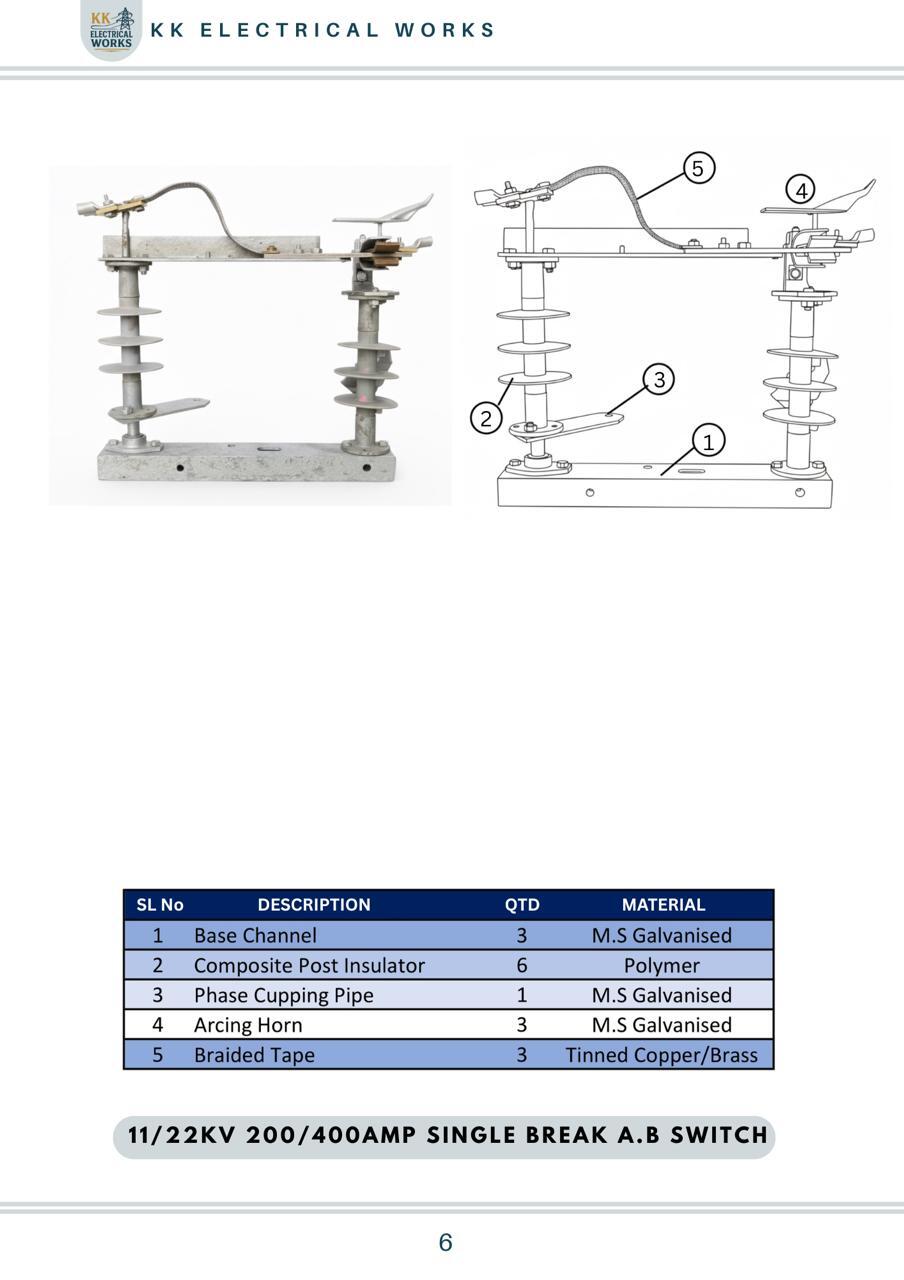 KK ELECTRICAL WORKS

KK ELECTRICAL WORKS

5
4
3
2
1

| SL No | DESCRIPTION | QTD | MATERIAL |
|---|---|---|---|
| 1 | Base Channel | 3 | M.S Galvanised |
| 2 | Composite Post Insulator | 6 | Polymer |
| 3 | Phase Cupping Pipe | 1 | M.S Galvanised |
| 4 | Arcing Horn | 3 | M.S Galvanised |
| 5 | Braided Tape | 3 | Tinned Copper/Brass |

11/22KV 200/400AMP SINGLE BREAK A.B SWITCH

6