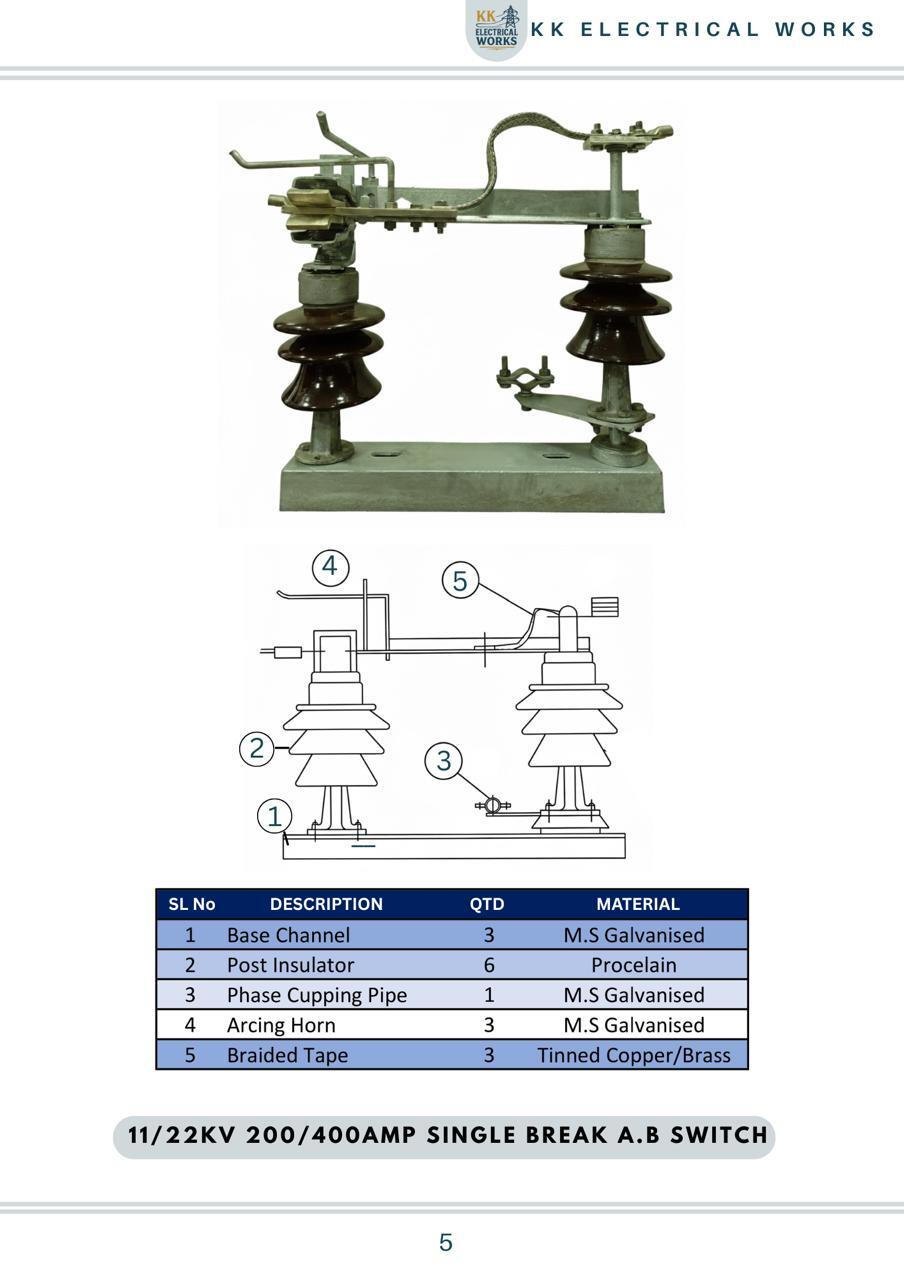 KK ELECTRICAL WORKS

KK ELECTRICAL WORKS

4
5
2
3
1

| SL No | DESCRIPTION | QTD | MATERIAL |
|---|---|---|---|
| 1 | Base Channel | 3 | M.S Galvanised |
| 2 | Post Insulator | 6 | Procelain |
| 3 | Phase Cupping Pipe | 1 | M.S Galvanised |
| 4 | Arcing Horn | 3 | M.S Galvanised |
| 5 | Braided Tape | 3 | Tinned Copper/Brass |

11/22KV 200/400AMP SINGLE BREAK A.B SWITCH

5