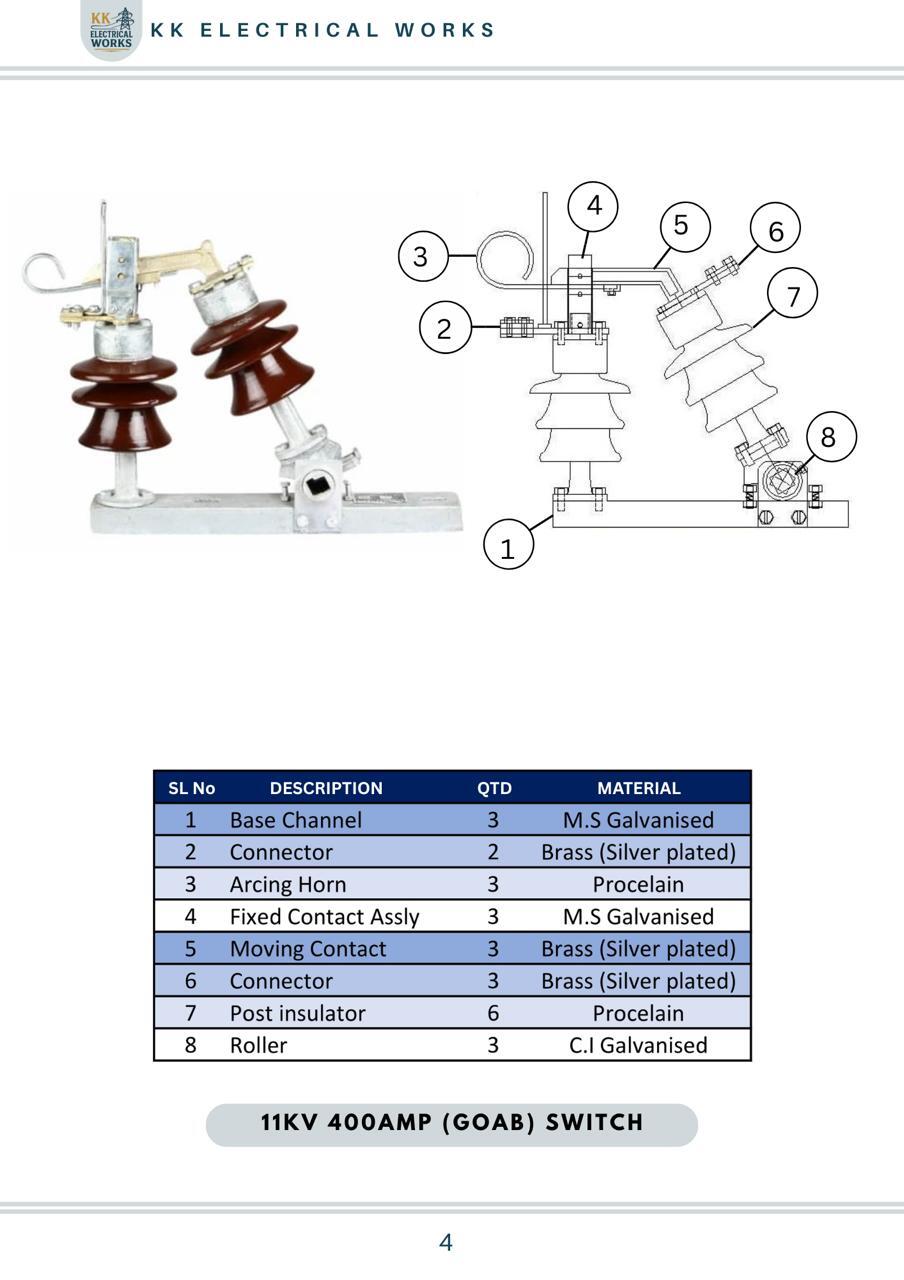 KK ELECTRICAL WORKS

KK ELECTRICAL WORKS

3
4
5
6
7
2
8
1

| SL No | DESCRIPTION | QTD | MATERIAL |
|---|---|---|---|
| 1 | Base Channel | 3 | M.S Galvanised |
| 2 | Connector | 2 | Brass (Silver plated) |
| 3 | Arcing Horn | 3 | Procelain |
| 4 | Fixed Contact Assly | 3 | M.S Galvanised |
| 5 | Moving Contact | 3 | Brass (Silver plated) |
| 6 | Connector | 3 | Brass (Silver plated) |
| 7 | Post insulator | 6 | Procelain |
| 8 | Roller | 3 | C.I Galvanised |

11KV 400AMP (GOAB) SWITCH

4