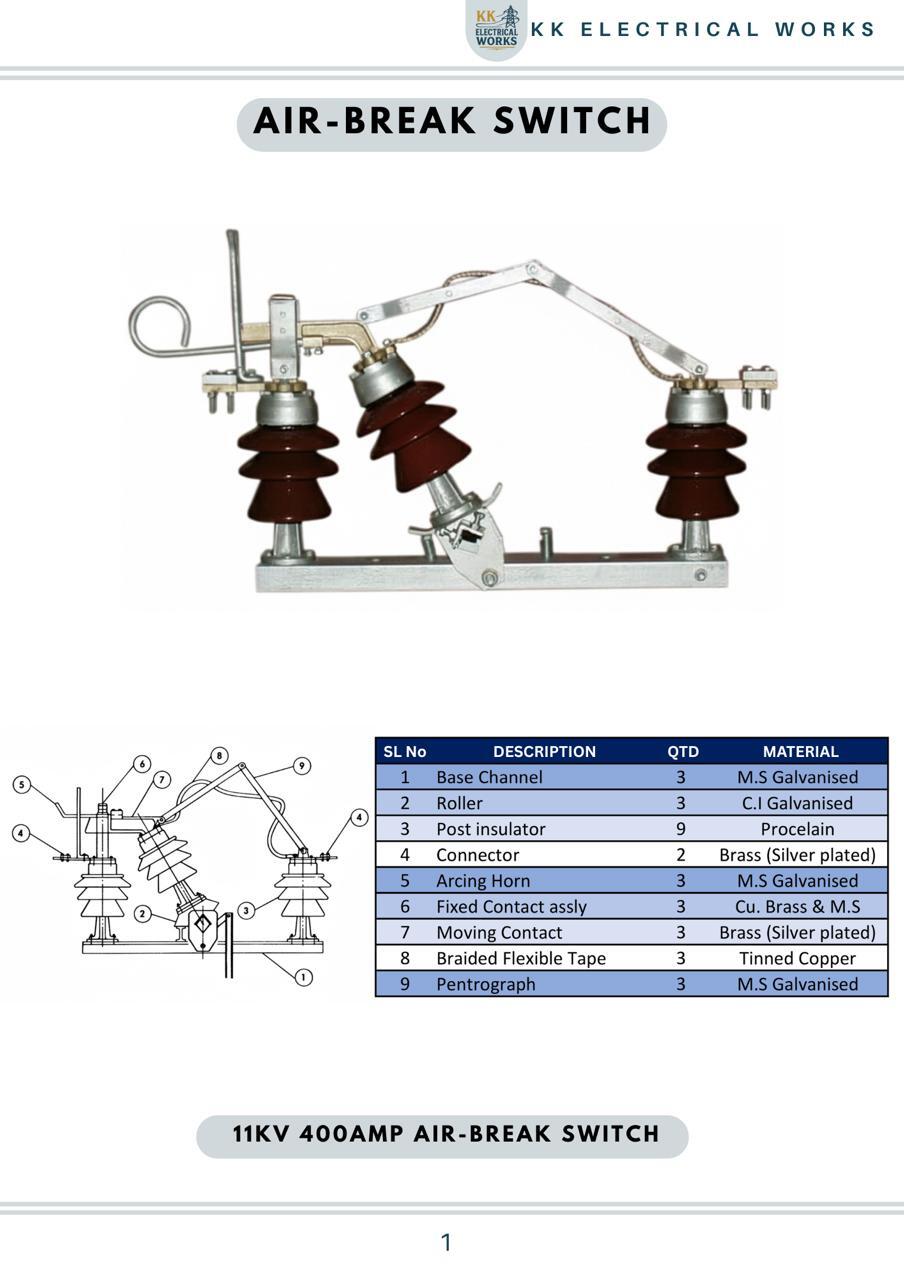 KK ELECTRICAL WORKS

KK ELECTRICAL WORKS

AIR-BREAK SWITCH

5 6 7 8 9 4 4 2 3 1

| SL No | DESCRIPTION | QTD | MATERIAL |
|---|---|---|---|
| 1 | Base Channel | 3 | M.S Galvanised |
| 2 | Roller | 3 | C.I Galvanised |
| 3 | Post insulator | 9 | Procelain |
| 4 | Connector | 2 | Brass (Silver plated) |
| 5 | Arcing Horn | 3 | M.S Galvanised |
| 6 | Fixed Contact assly | 3 | Cu. Brass & M.S |
| 7 | Moving Contact | 3 | Brass (Silver plated) |
| 8 | Braided Flexible Tape | 3 | Tinned Copper |
| 9 | Pentrograph | 3 | M.S Galvanised |

11KV 400AMP AIR-BREAK SWITCH

1